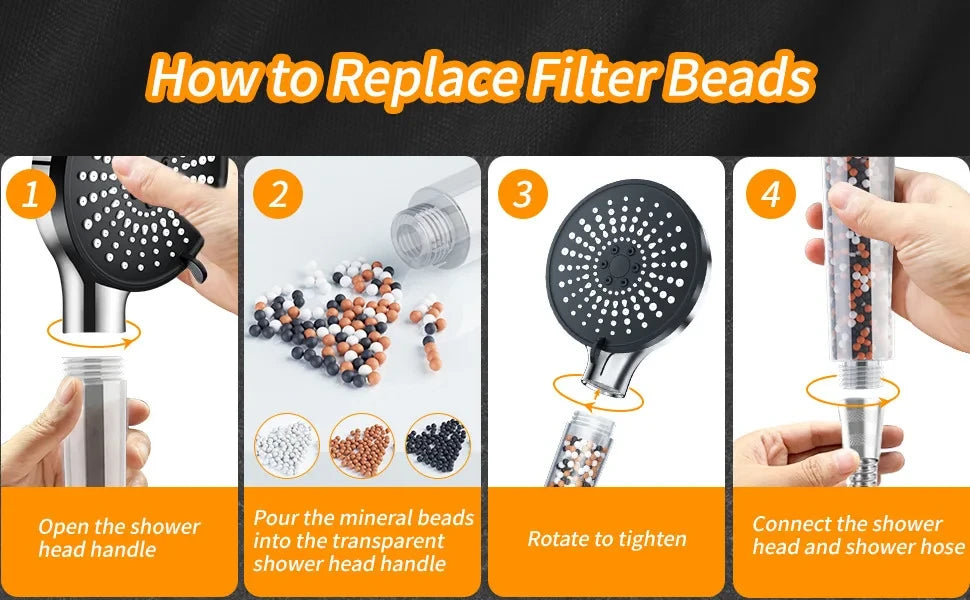 How to Replace Filter Beads

1

Open the shower head handle

2

Pour the mineral beads into the transparent shower head handle

3

Rotate to tighten

4

Connect the shower head and shower hose